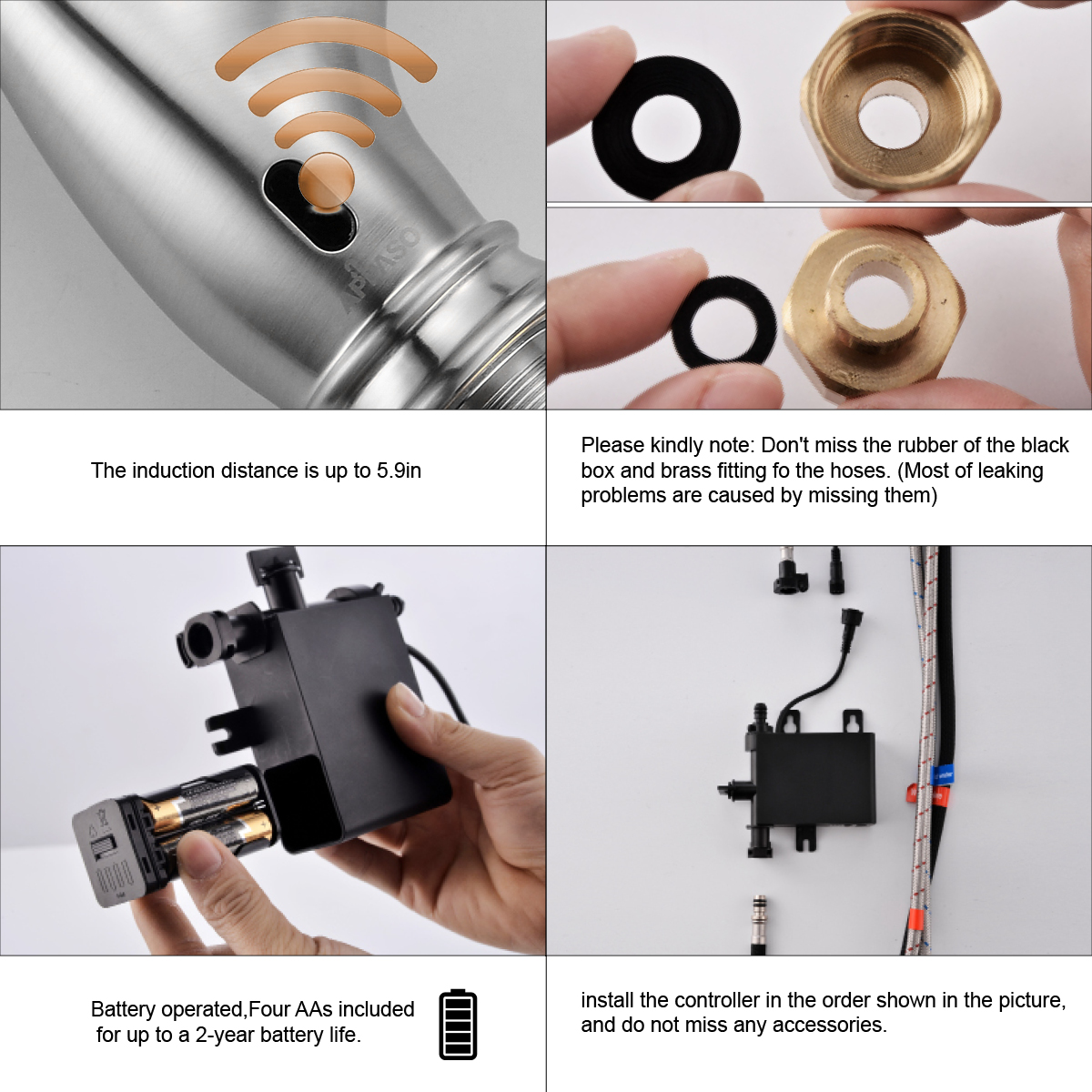 APPASO

The induction distance is up to 5.9in

Please kindly note: Don't miss the rubber of the black box and brass fitting fo the hoses. (Most of leaking problems are caused by missing them)

Battery operated,Four AAs included for up to a 2-year battery life.

install the controller in the order shown in the picture, and do not miss any accessories.